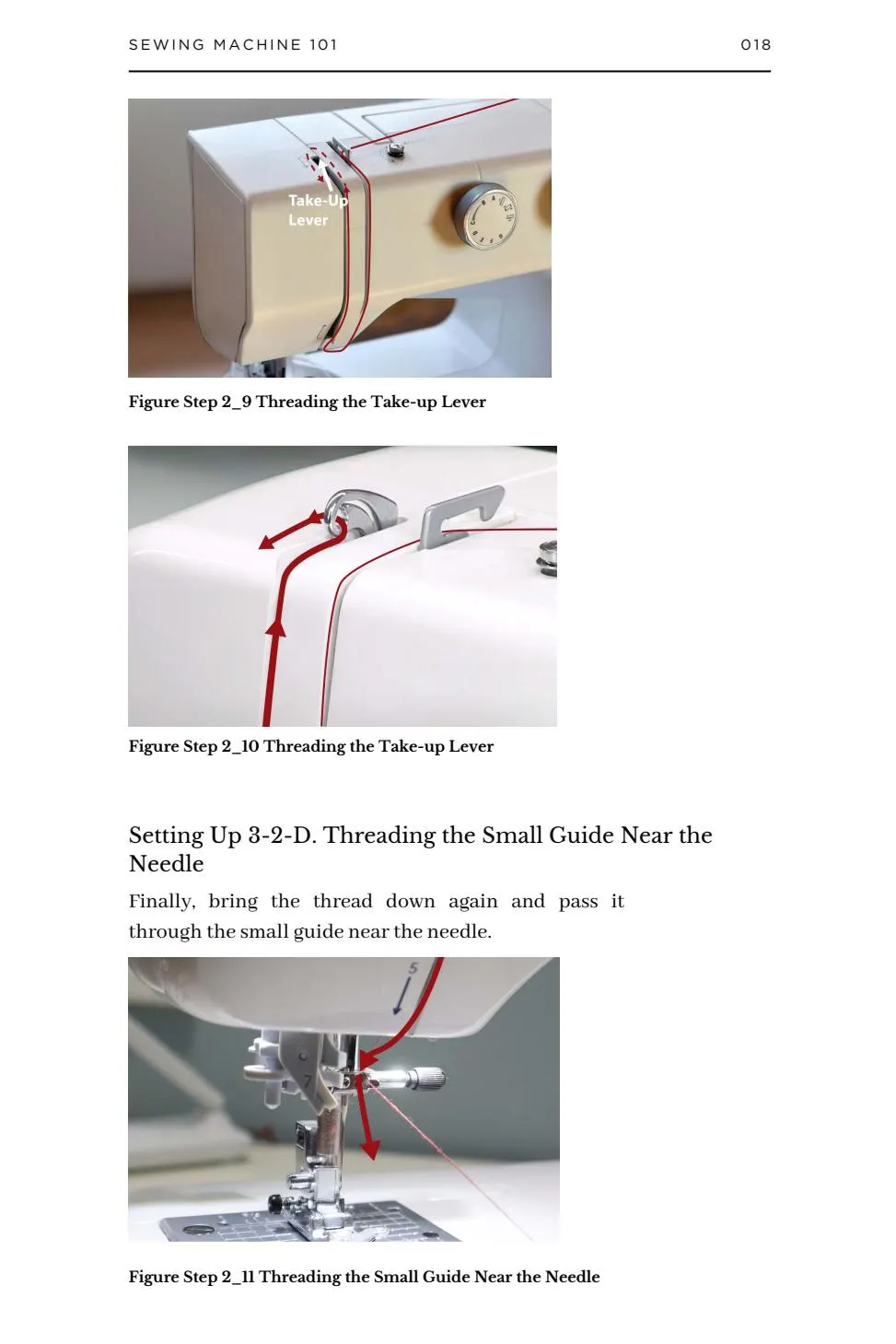 SEWING MACHINE 101 018

Take-Up Lever

Figure Step 2_9 Threading the Take-up Lever

Figure Step 2_10 Threading the Take-up Lever

Setting Up 3-2-D. Threading the Small Guide Near the Needle

Finally, bring the thread down again and pass it through the small guide near the needle.

5

Figure Step 2_11 Threading the Small Guide Near the Needle