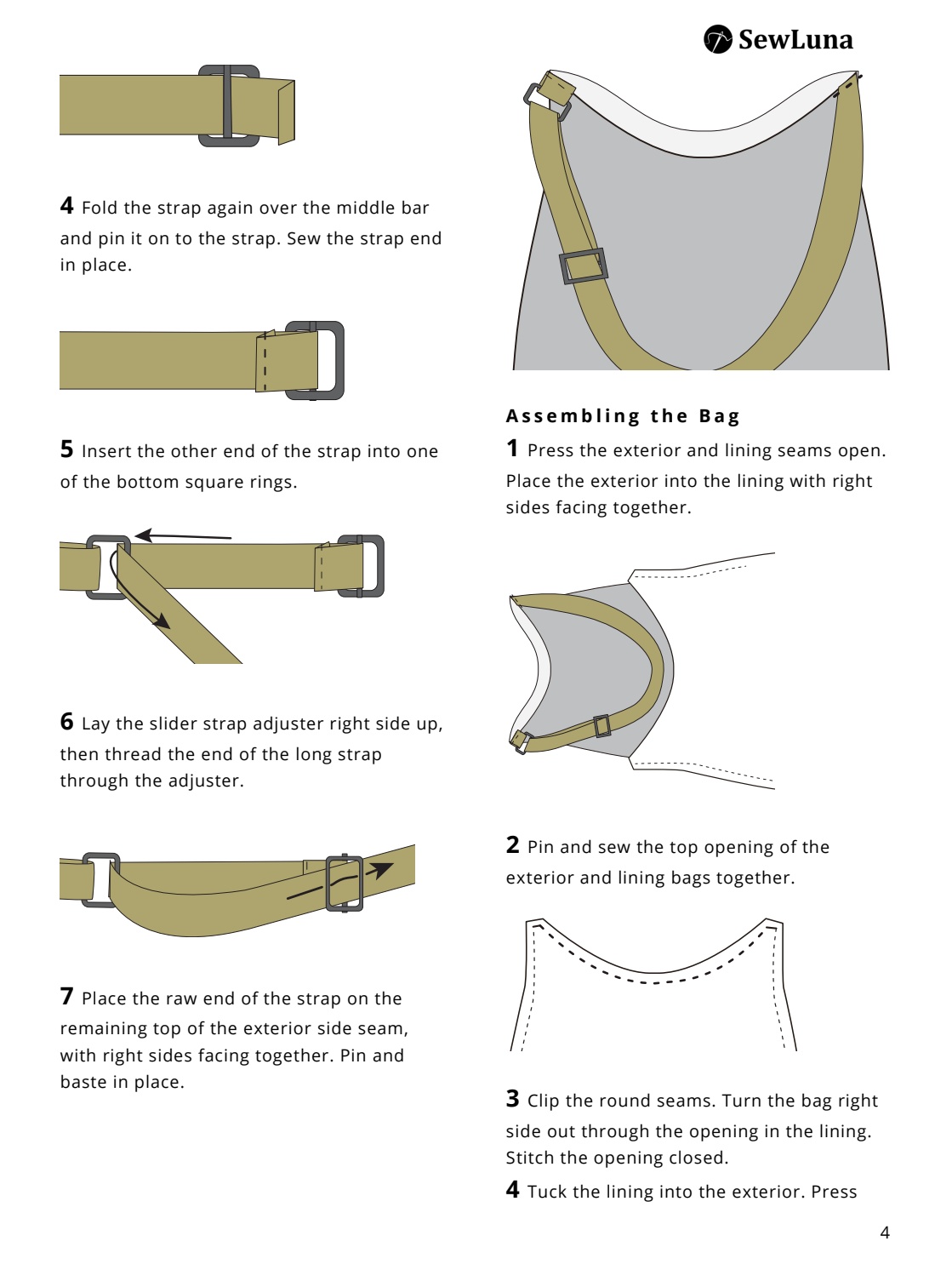 SewLuna

**4** Fold the strap again over the middle bar and pin it on to the strap. Sew the strap end in place.

**5** Insert the other end of the strap into one of the bottom square rings.

**6** Lay the slider strap adjuster right side up, then thread the end of the long strap through the adjuster.

**7** Place the raw end of the strap on the remaining top of the exterior side seam, with right sides facing together. Pin and baste in place.

**Assembling the Bag**

**1** Press the exterior and lining seams open. Place the exterior into the lining with right sides facing together.

**2** Pin and sew the top opening of the exterior and lining bags together.

**3** Clip the round seams. Turn the bag right side out through the opening in the lining. Stitch the opening closed.

**4** Tuck the lining into the exterior. Press

4